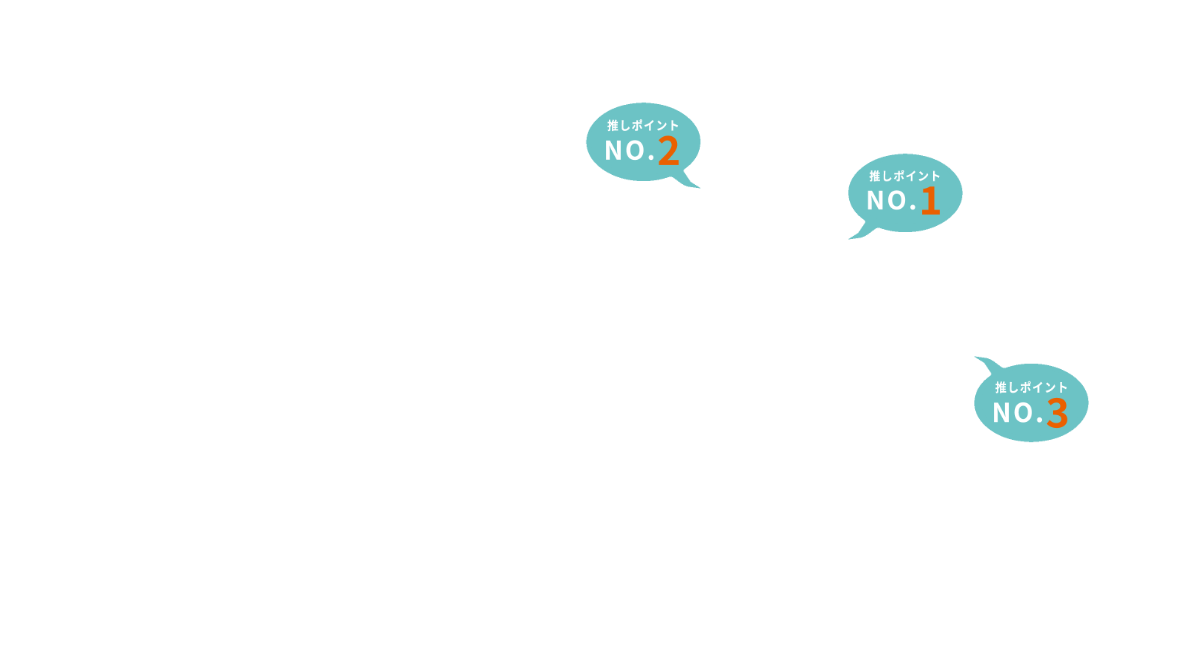 推しポイント
NO.2

推しポイント
NO.1

推しポイント
NO.3